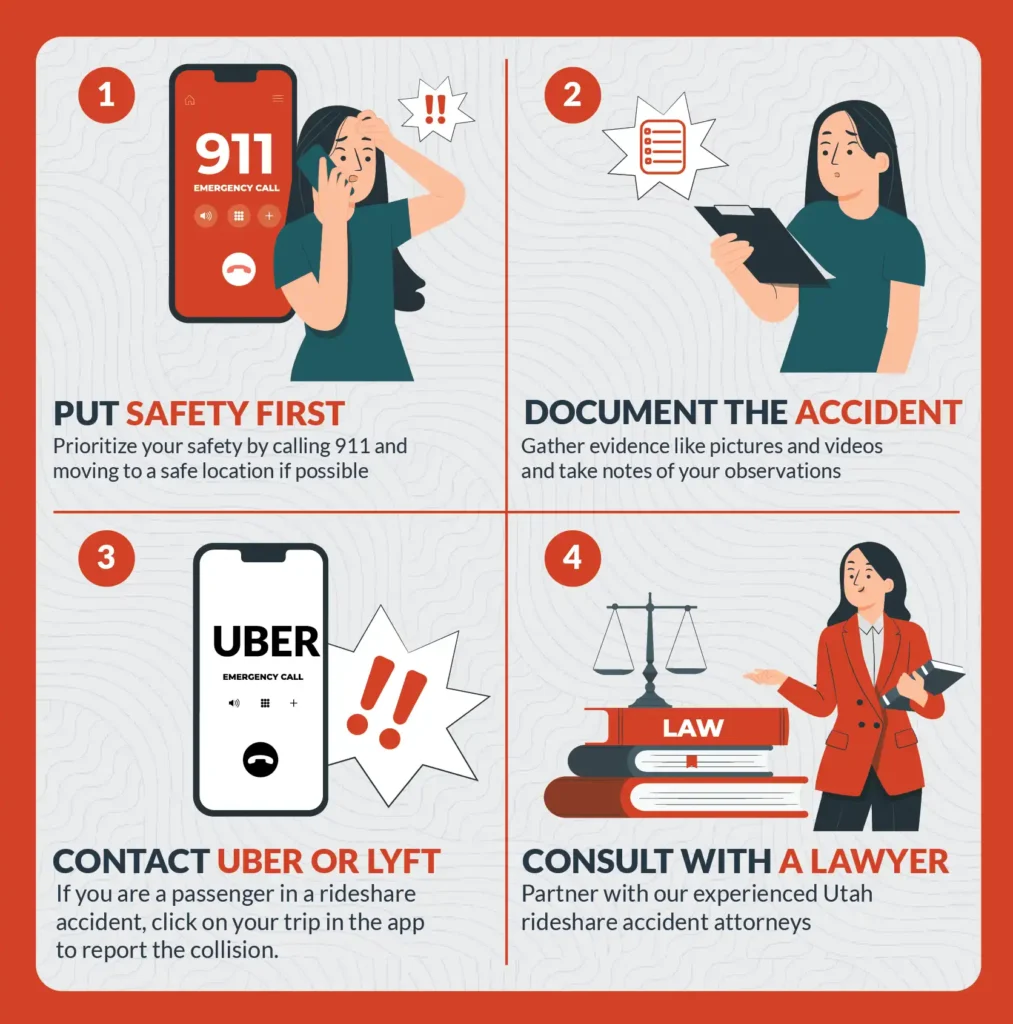 1

911
EMERGENCY CALL

!!

PUT SAFETY FIRST
Prioritize your safety by calling 911 and moving to a safe location if possible

2

DOCUMENT THE ACCIDENT
Gather evidence like pictures and videos and take notes of your observations

3

UBER
EMERGENCY CALL

!!

CONTACT UBER OR LYFT
If you are a passenger in a rideshare accident, click on your trip in the app to report the collision.

4

LAW

CONSULT WITH A LAWYER
Partner with our experienced Utah rideshare accident attorneys